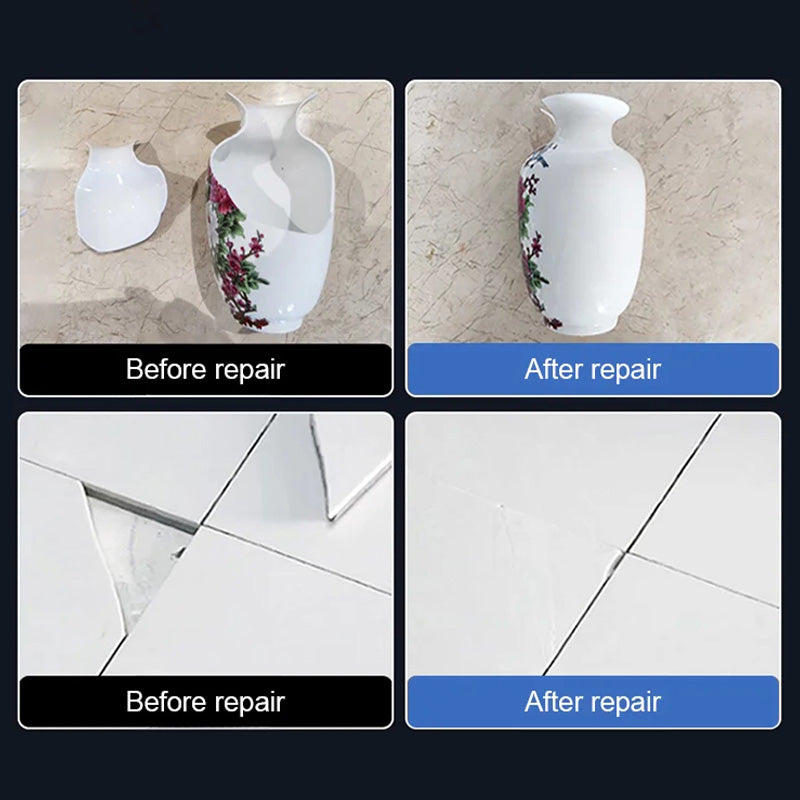 Before repair

After repair

Before repair

After repair