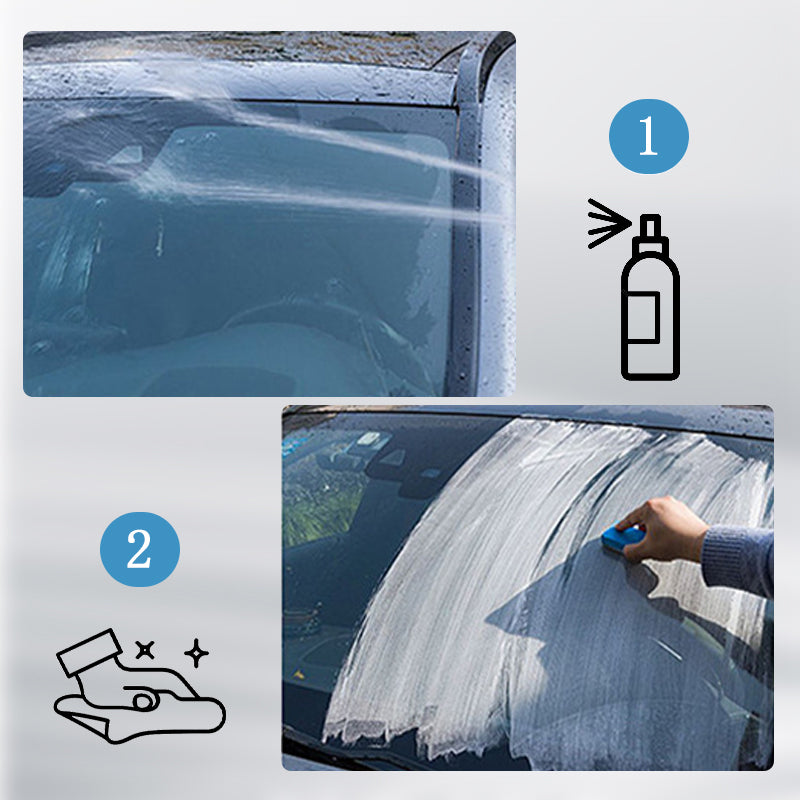 1

2