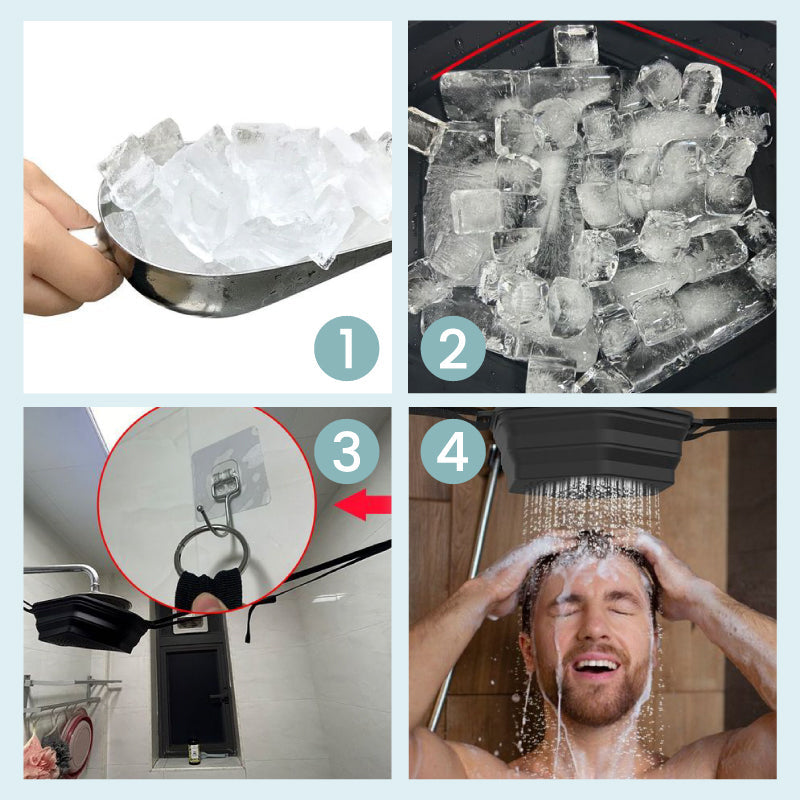 1

2

3

4