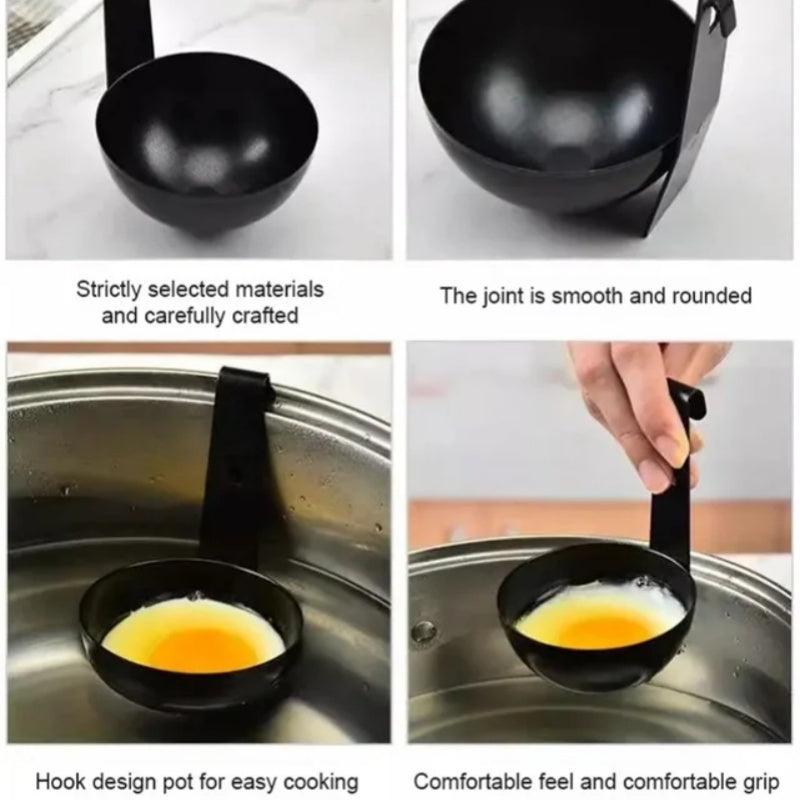 Strictly selected materials and carefully crafted

The joint is smooth and rounded

Hook design pot for easy cooking

Comfortable feel and comfortable grip