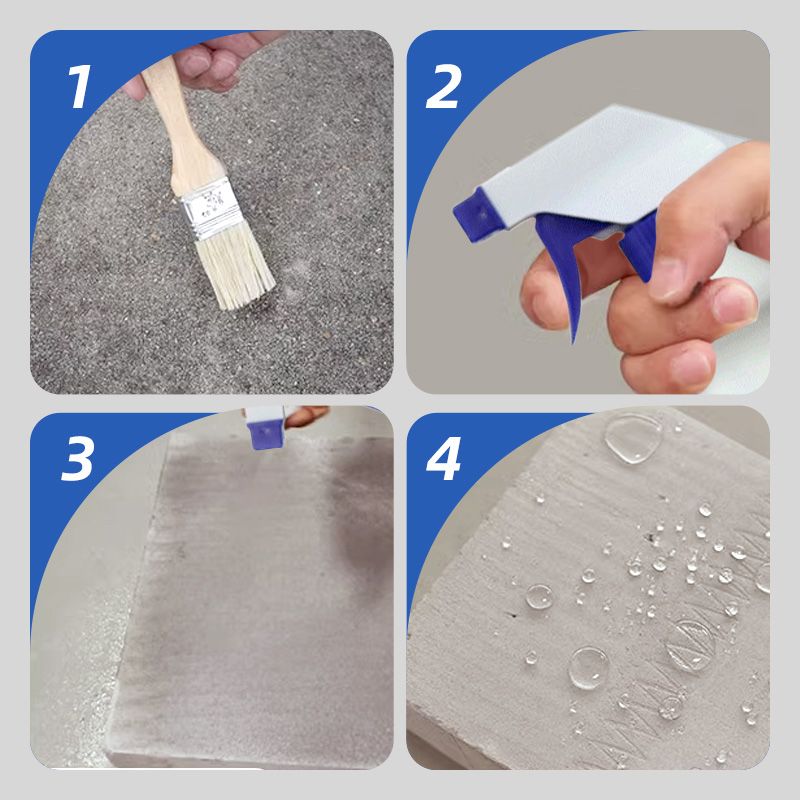 1

2

3

4