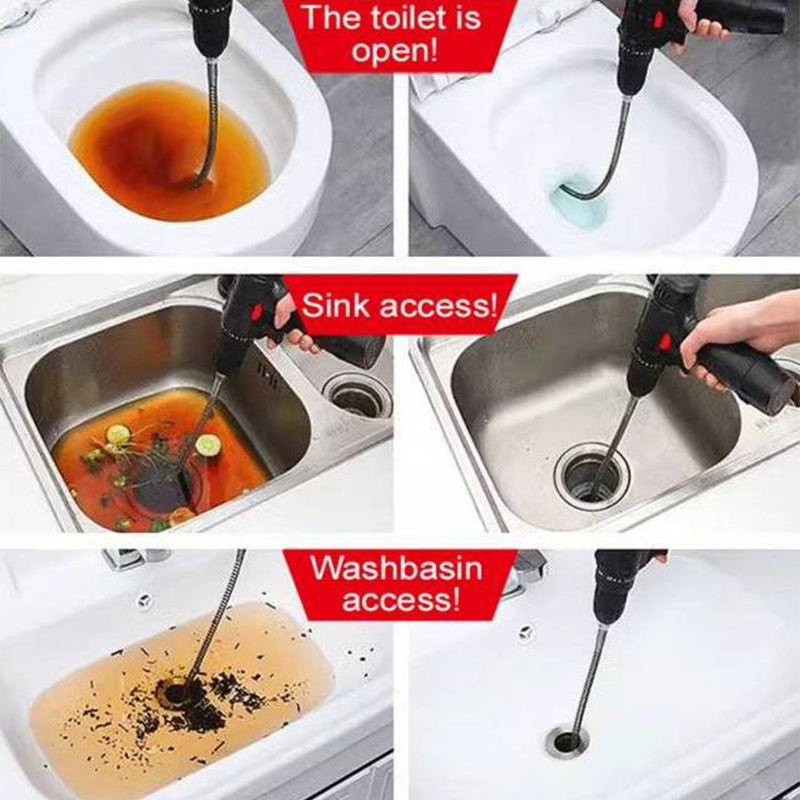 The toilet is open!

Sink access!

Washbasin access!