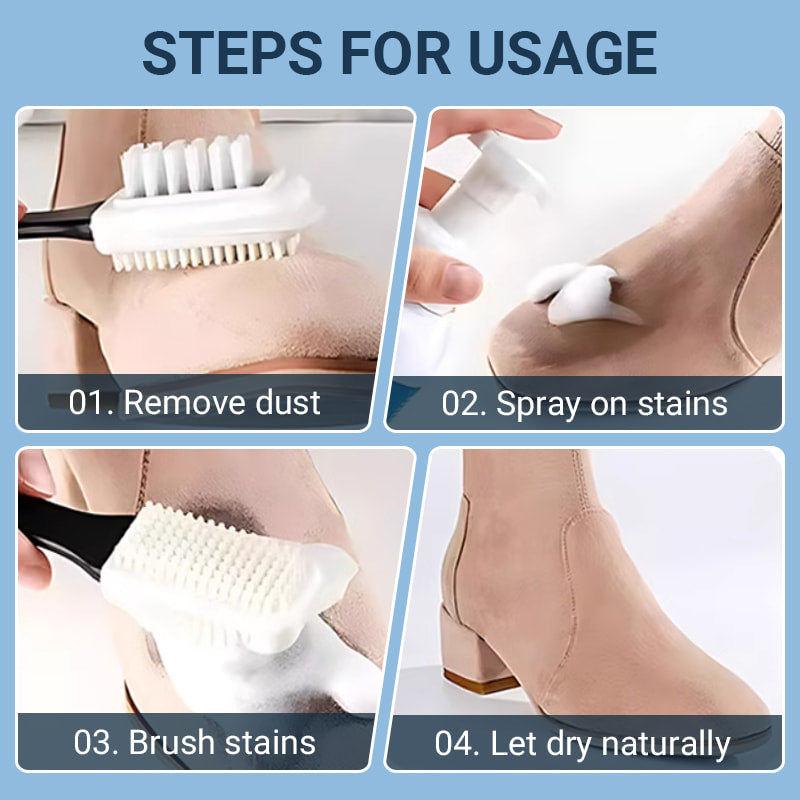 STEPS FOR USAGE

01. Remove dust

02. Spray on stains

03. Brush stains

04. Let dry naturally