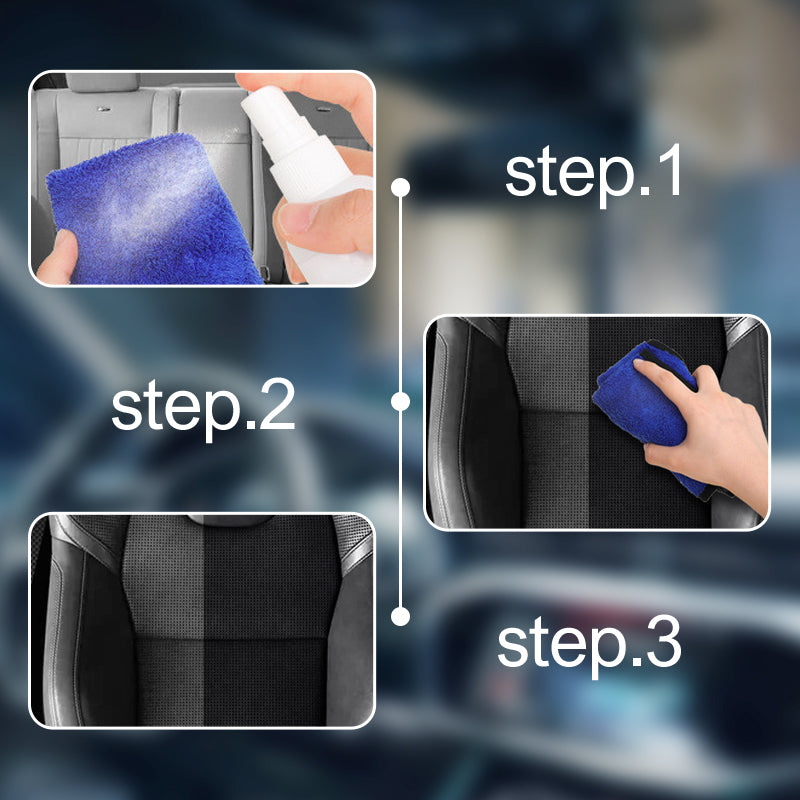 step.1

step.2

step.3